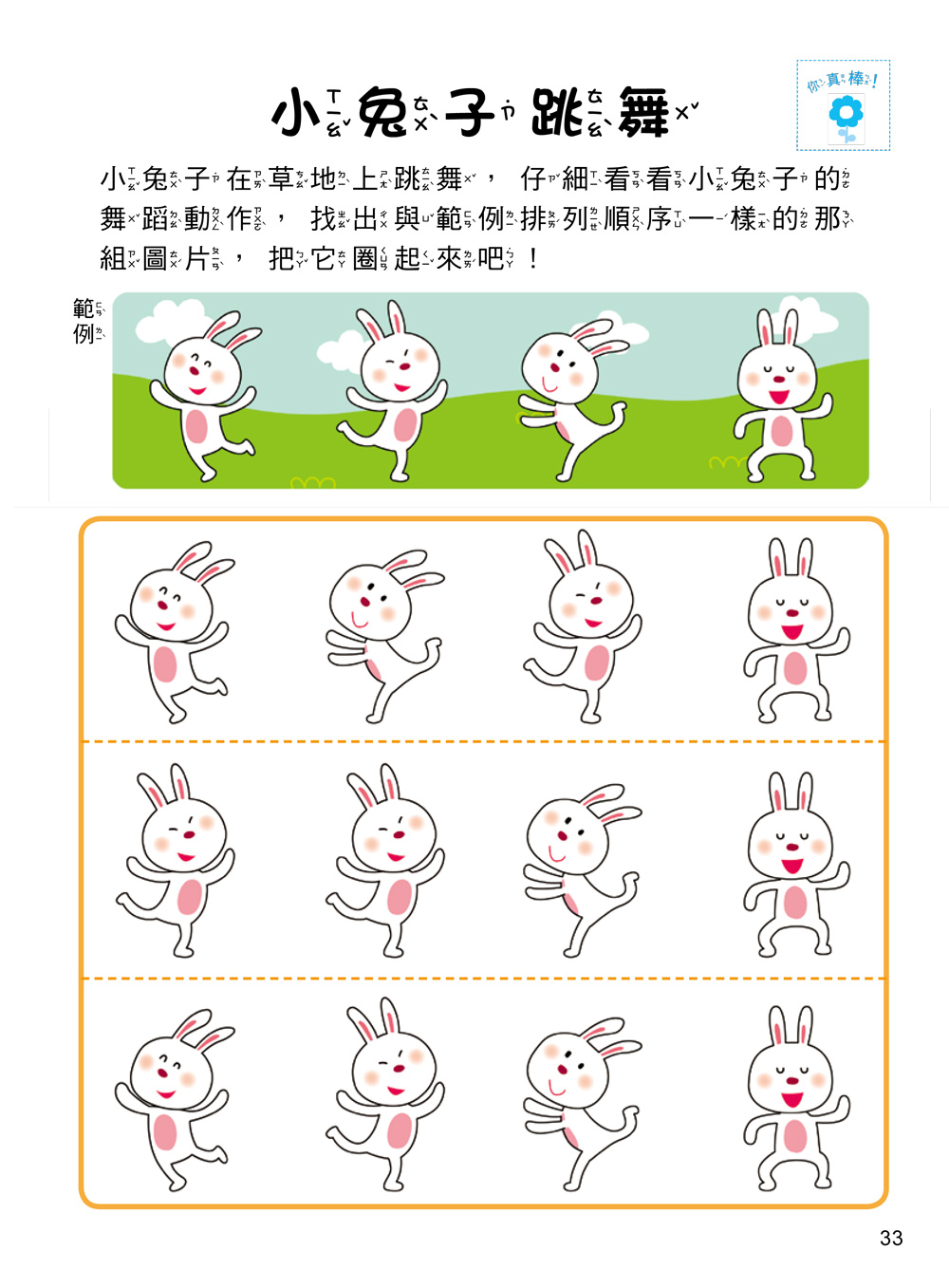 你真棒！

小兔子跳舞

小兔子在草地上跳舞，仔細看看小兔子的舞蹈動作，找出與範例排列順序一樣的那組圖片，把它圈起來吧！

範例

33